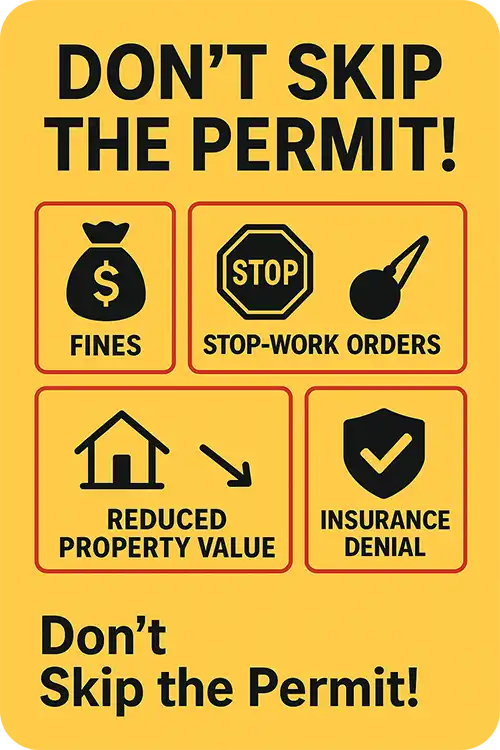 DON'T SKIP THE PERMIT!

$

FINES

STOP

STOP-WORK ORDERS

REDUCED PROPERTY VALUE

INSURANCE DENIAL

Don't Skip the Permit!